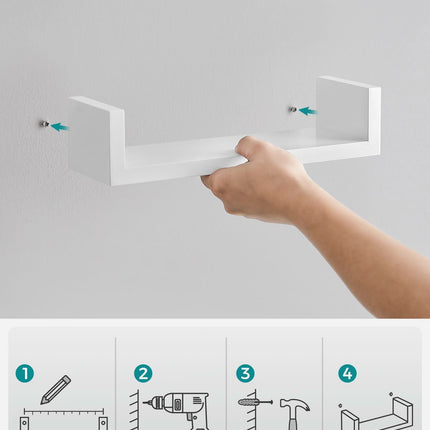 1

2

3

4